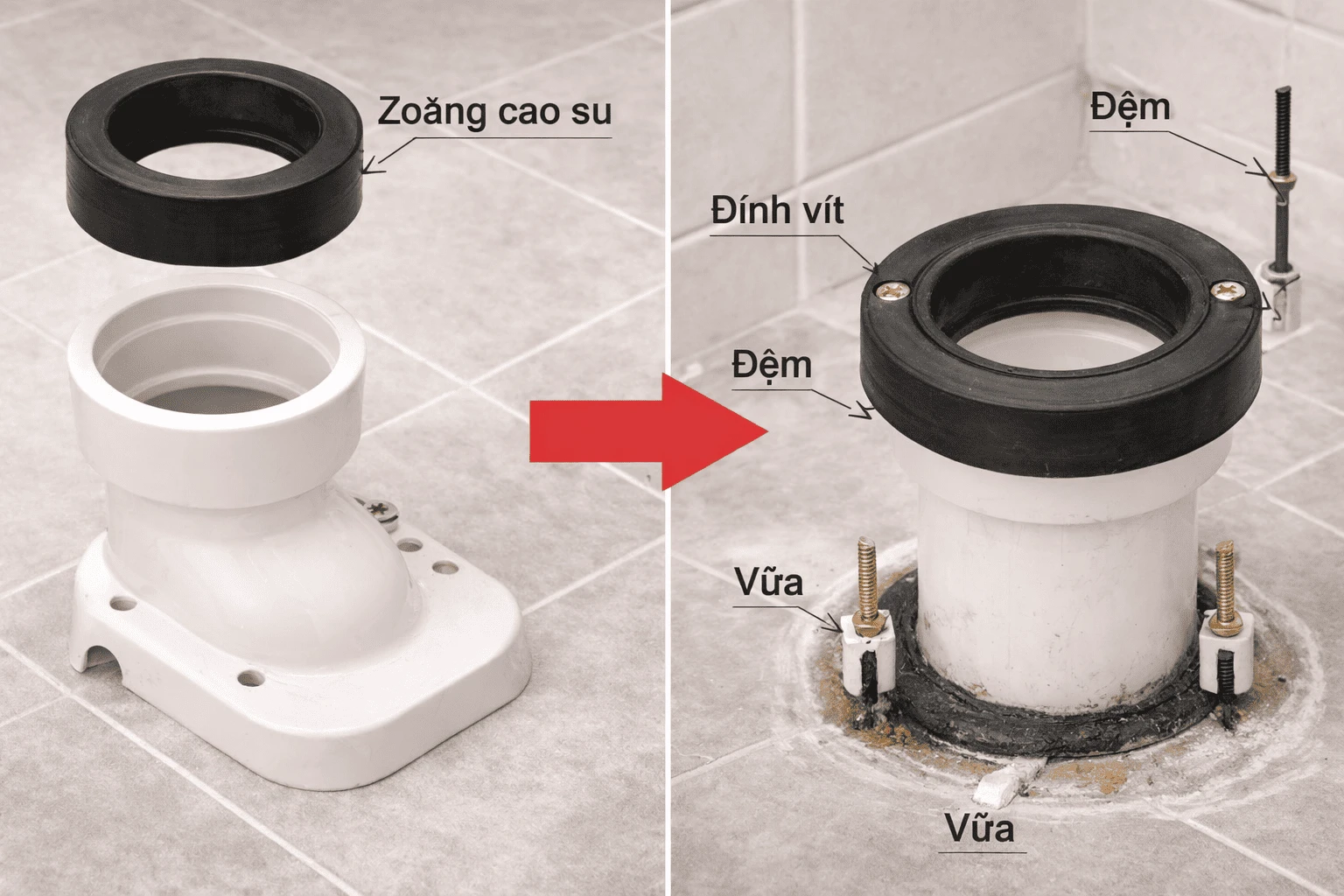 Zoăng cao su

Đệm

Đính vít

Đệm

Vữa

Vữa